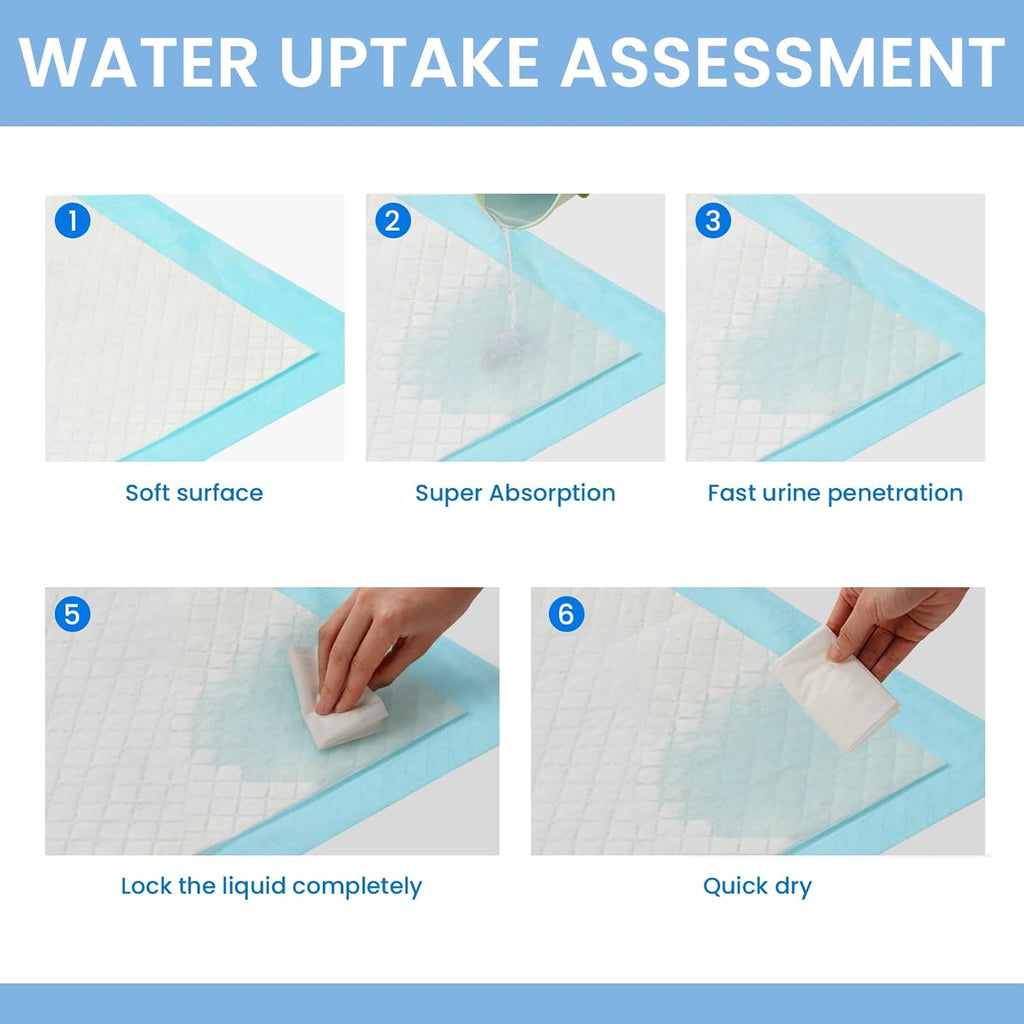 WATER UPTAKE ASSESSMENT

1

Soft surface

2

Super Absorption

3

Fast urine penetration

5

Lock the liquid completely

6

Quick dry