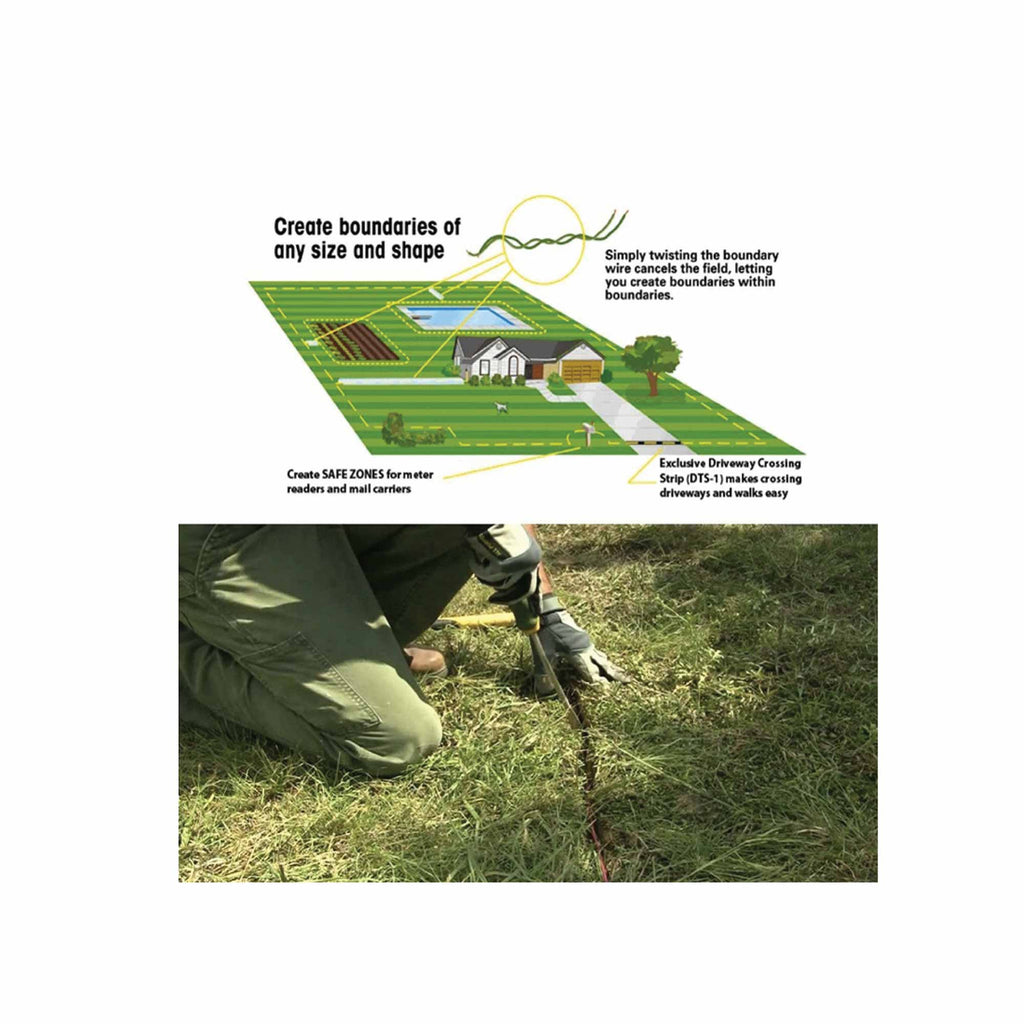 Create boundaries of any size and shape

Simply twisting the boundary wire cancels the field, letting you create boundaries within boundaries.

Create SAFE ZONES for meter readers and mail carriers

Exclusive Driveway Crossing Strip (DTS-1) makes crossing driveways and walks easy